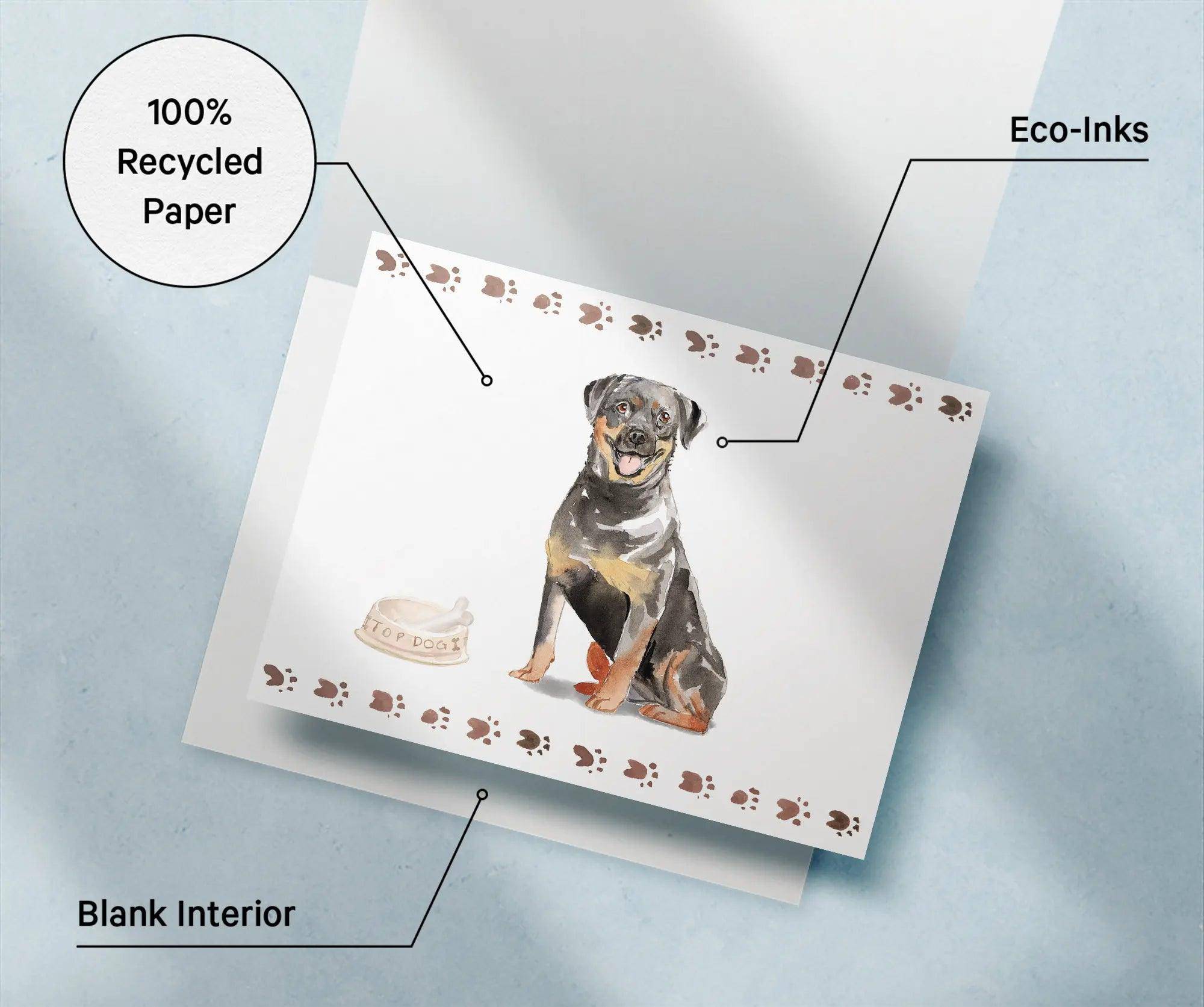 100%
Recycled
Paper

Eco-Inks

TOP DOG

Blank Interior